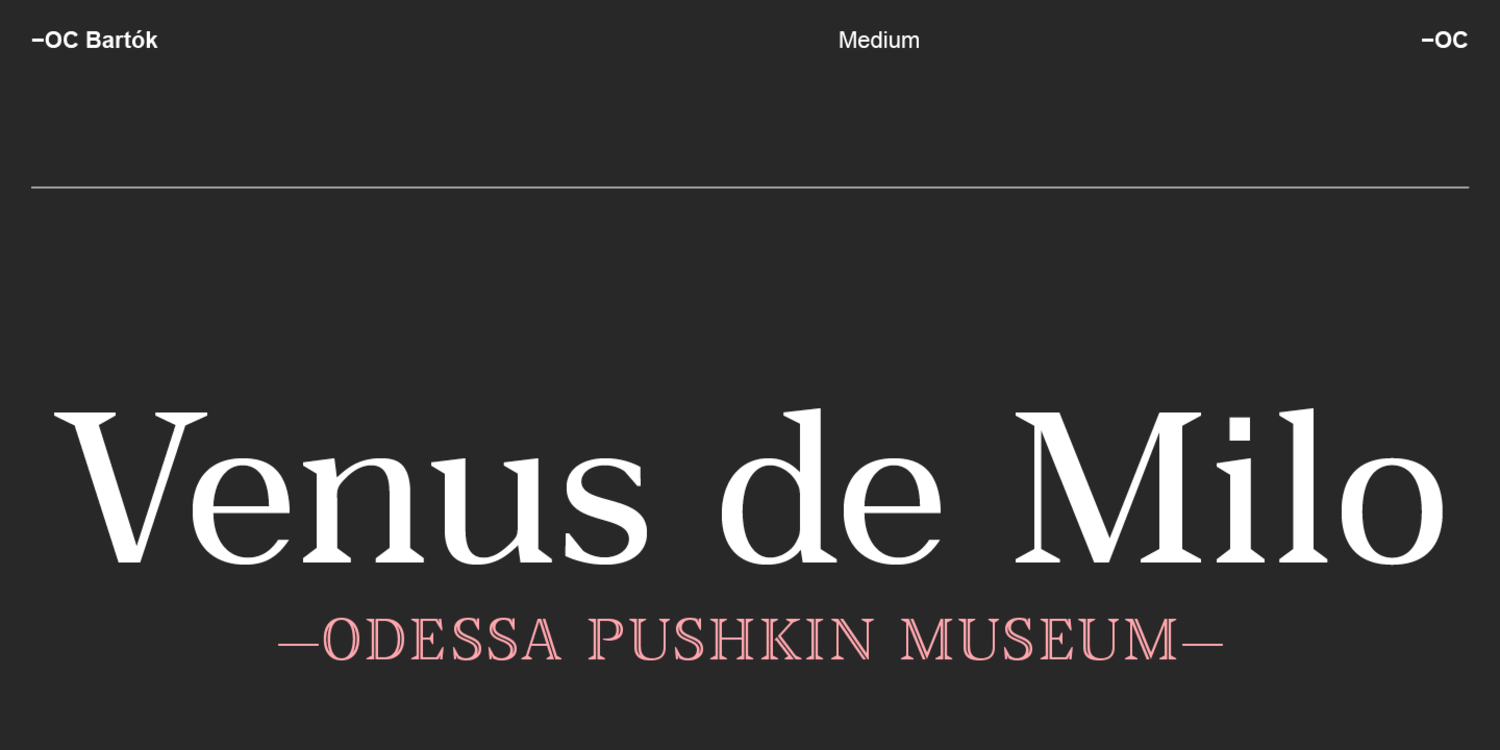 –OC Bartók

Medium

–OC

Venus de Milo

—ODESSA PUSHKIN MUSEUM—